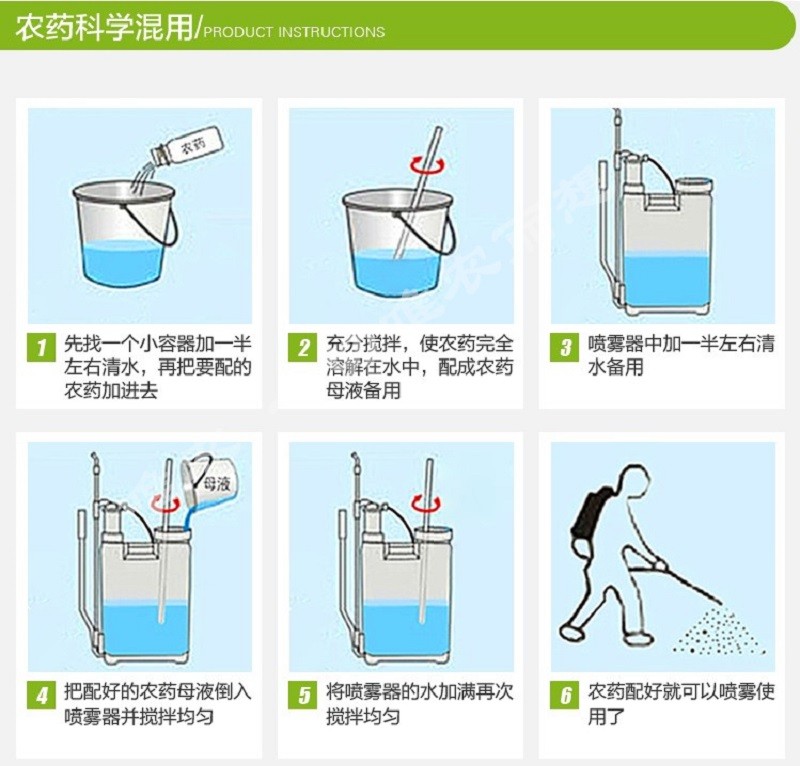 农药科学混用/PRODUCT INSTRUCTIONS

农药

1 先找一个小容器加一半左右清水，再把要配的农药加进去

2 充分搅拌，使农药完全溶解在水中，配成农药母液备用

3 喷雾器中加一半左右清水备用

母液

4 把配好的农药母液倒入喷雾器并搅拌均匀

5 将喷雾器的水加满再次搅拌均匀

6 农药配好就可以喷雾使用了