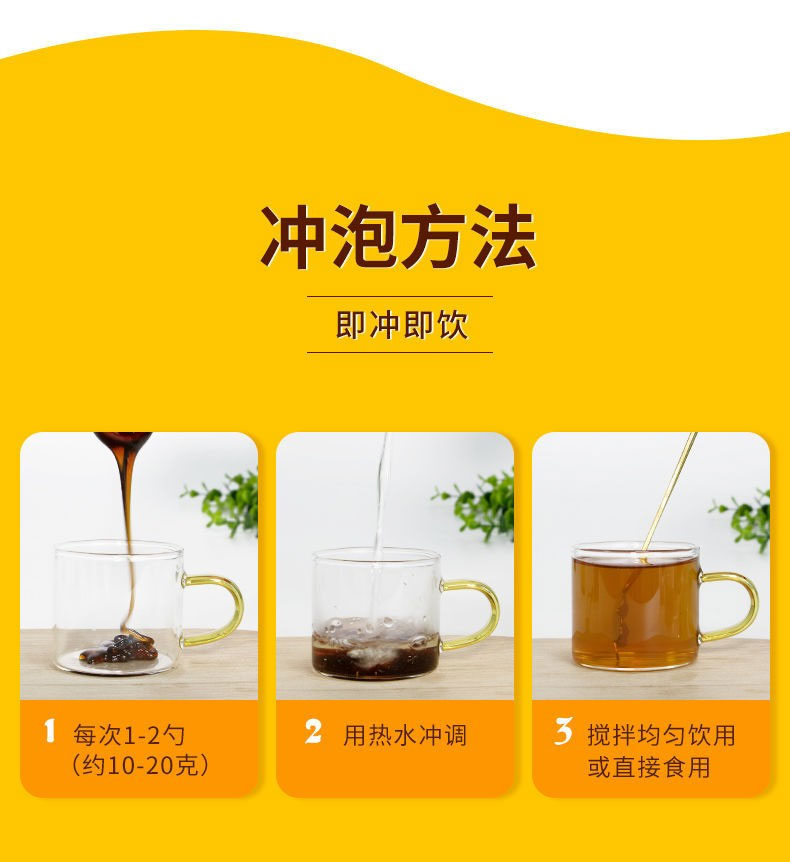 冲泡方法

即冲即饮

1 每次1-2勺（约10-20克）

2 用热水冲调

3 搅拌均匀饮用或直接食用