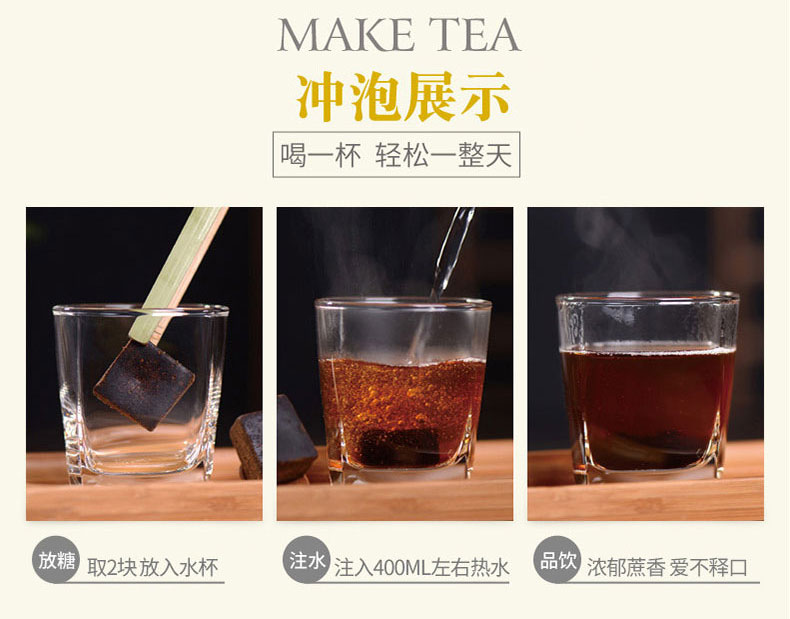 MAKE TEA

冲泡展示

喝一杯 轻松一整天

放糖 取2块放入水杯

注水 注入400ML左右热水

品饮 浓郁蔗香 爱不释口